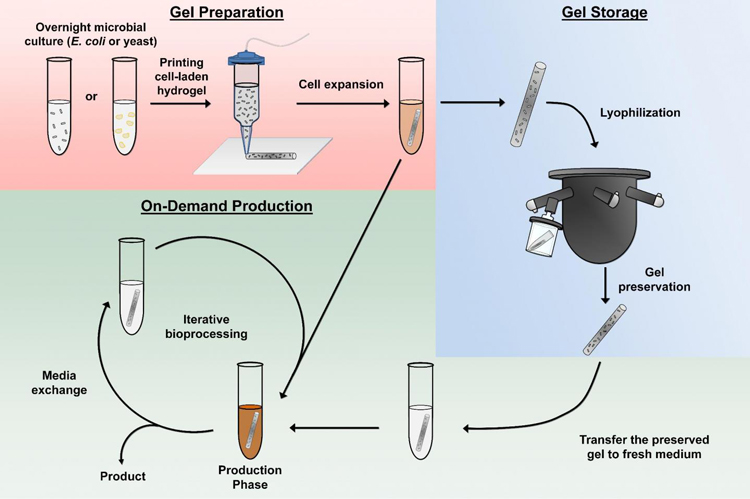 Gel Preparation

Overnight microbial culture (E. coli or yeast)

or

Printing cell-laden hydrogel

Cell expansion

Gel Storage

Lyophilization

Gel preservation

On-Demand Production

Iterative bioprocessing

Media exchange

Product

Production Phase

Transfer the preserved gel to fresh medium