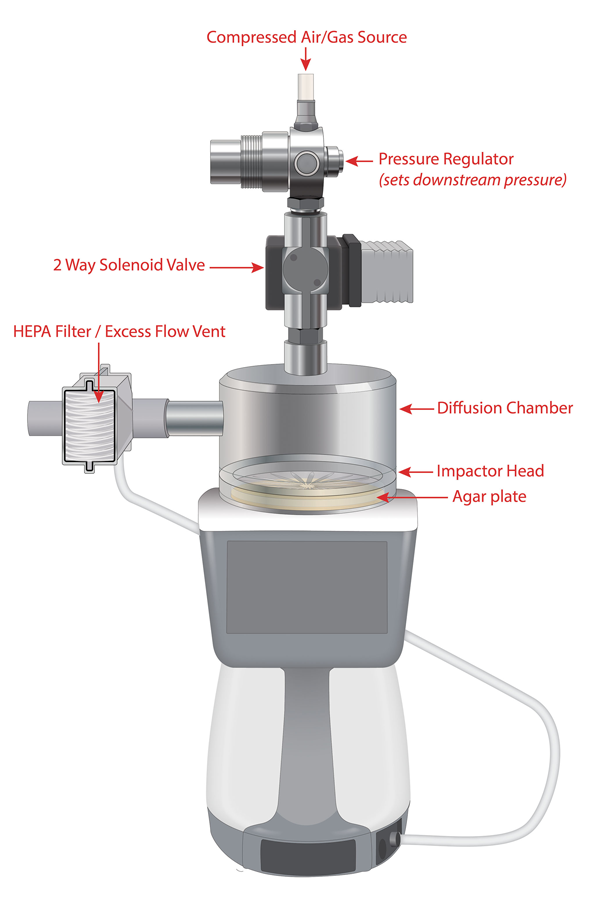 Compressed Air/Gas Source

Pressure Regulator
(sets downstream pressure)

2 Way Solenoid Valve

HEPA Filter / Excess Flow Vent

Diffusion Chamber

Impactor Head

Agar plate