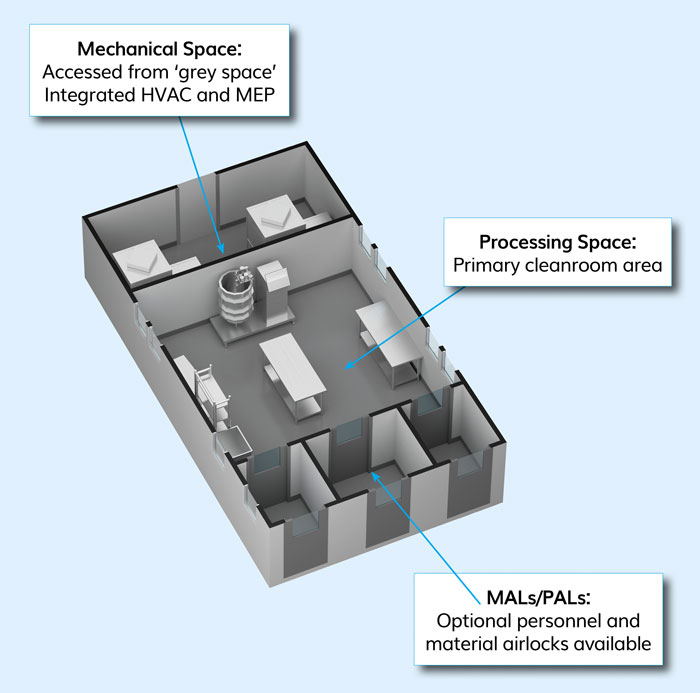 Mechanical Space:
Accessed from 'grey space'
Integrated HVAC and MEP

Processing Space:
Primary cleanroom area

MALs/PALs:
Optional personnel and material airlocks available