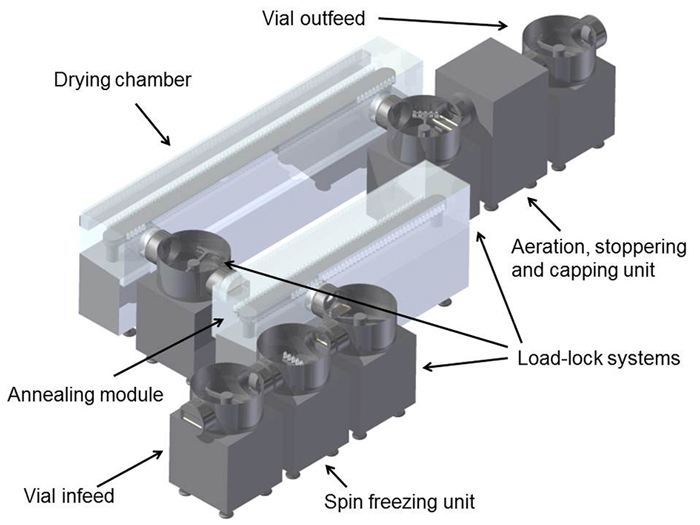 Vial outfeed

Drying chamber

Aeration, stoppering and capping unit

Load-lock systems

Annealing module

Vial infeed

Spin freezing unit