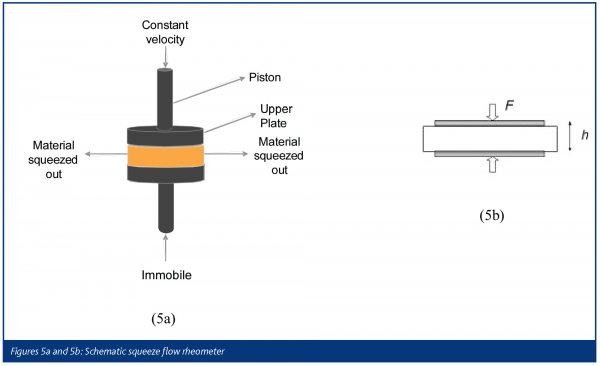 Constant velocity

Piston

Upper Plate

Material squeezed out

Material squeezed out

Immobile

(5a)

$F$

$h$

(5b)

Figures 5a and 5b: Schematic squeeze flow rheometer