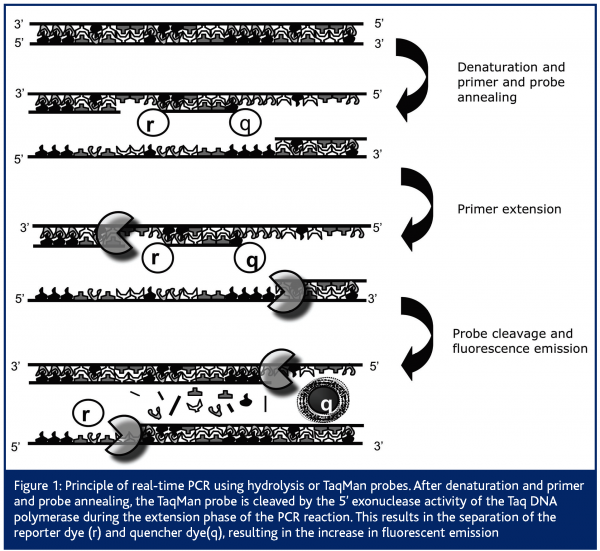 3' 5'
5' 3'

Denaturation and primer and probe annealing

3' 5'
r q
5' 3'

Primer extension

3' 5'
r q
5' 3'

Probe cleavage and fluorescence emission

3' 5'
r q
5' 3'

Figure 1: Principle of real-time PCR using hydrolysis or TaqMan probes. After denaturation and primer and probe annealing, the TaqMan probe is cleaved by the 5' exonuclease activity of the Taq DNA polymerase during the extension phase of the PCR reaction. This results in the separation of the reporter dye (r) and quencher dye(q), resulting in the increase in fluorescent emission