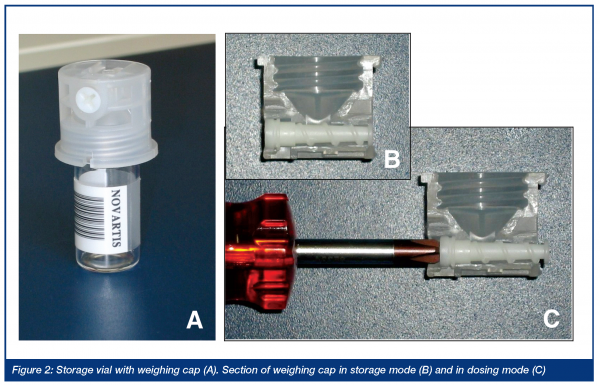 NOVARTIS

A

B

C

Figure 2: Storage vial with weighing cap (A). Section of weighing cap in storage mode (B) and in dosing mode (C)