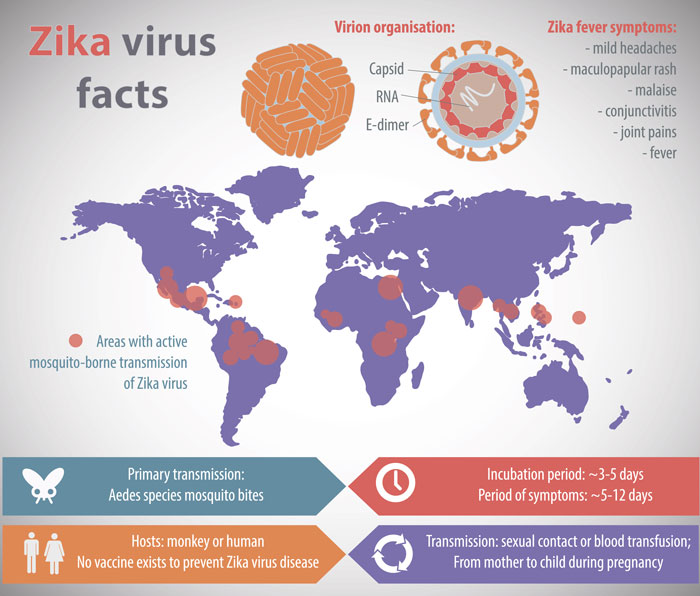 Zika virus facts

Virion organisation:

Capsid
RNA
E-dimer

Zika fever symptoms:
- mild headaches
- maculopapular rash
- malaise
- conjunctivitis
- joint pains
- fever

Areas with active mosquito-borne transmission of Zika virus

Primary transmission:
Aedes species mosquito bites

Incubation period: ~3-5 days
Period of symptoms: ~5-12 days

Hosts: monkey or human
No vaccine exists to prevent Zika virus disease

Transmission: sexual contact or blood transfusion;
From mother to child during pregnancy